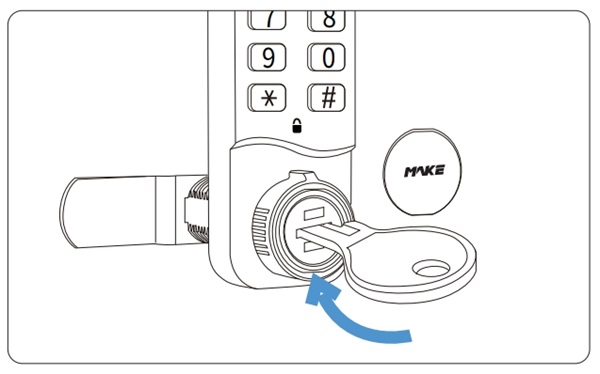 7 8
9 0
* #
MAKE